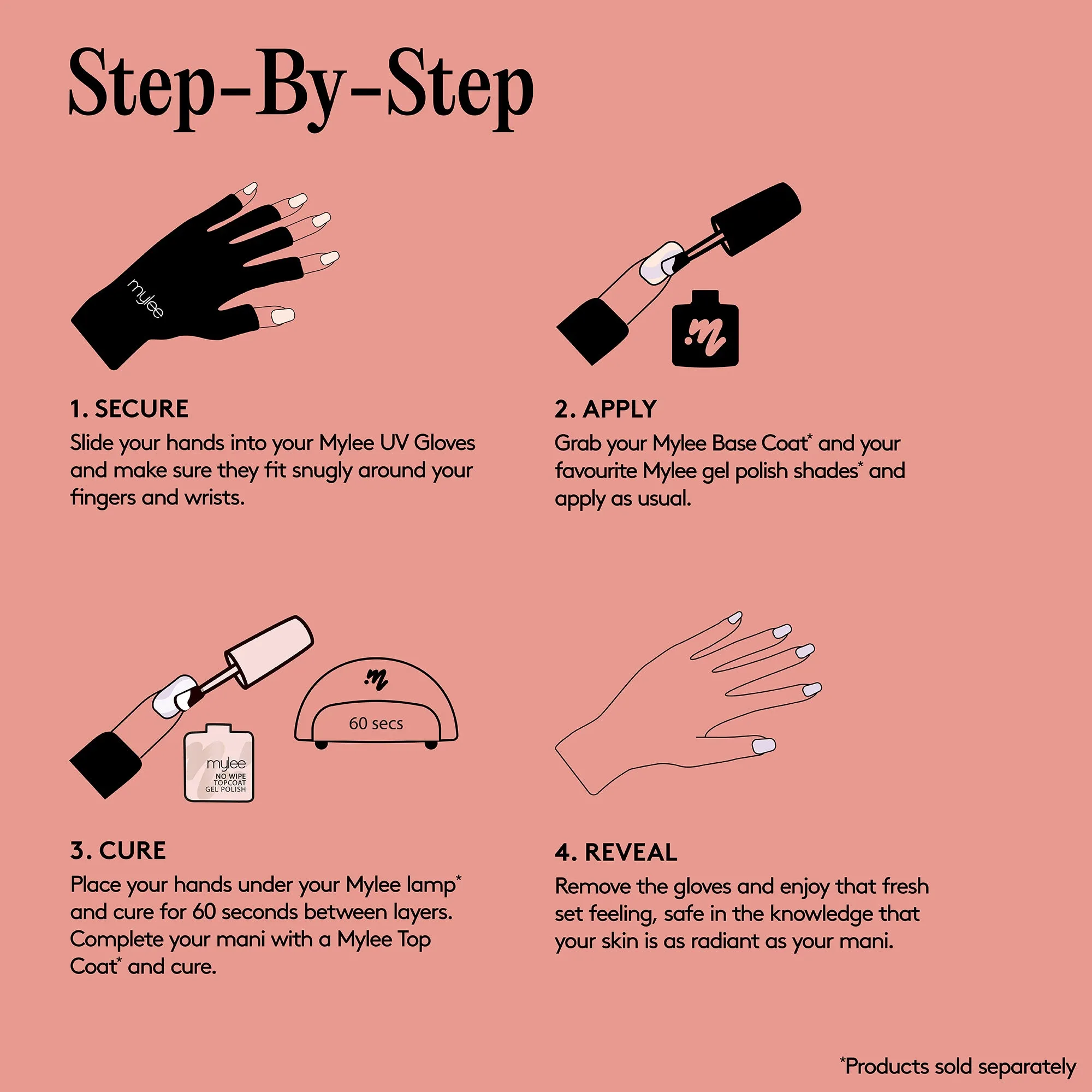 Step-By-Step

mylee

1. SECURE
Slide your hands into your Mylee UV Gloves and make sure they fit snugly around your fingers and wrists.

2. APPLY
Grab your Mylee Base Coat* and your favourite Mylee gel polish shades* and apply as usual.

mylee
NO WIPE
TOPCOAT
GEL POLISH

60 secs

3. CURE
Place your hands under your Mylee lamp* and cure for 60 seconds between layers. Complete your mani with a Mylee Top Coat* and cure.

4. REVEAL
Remove the gloves and enjoy that fresh set feeling, safe in the knowledge that your skin is as radiant as your mani.

*Products sold separately